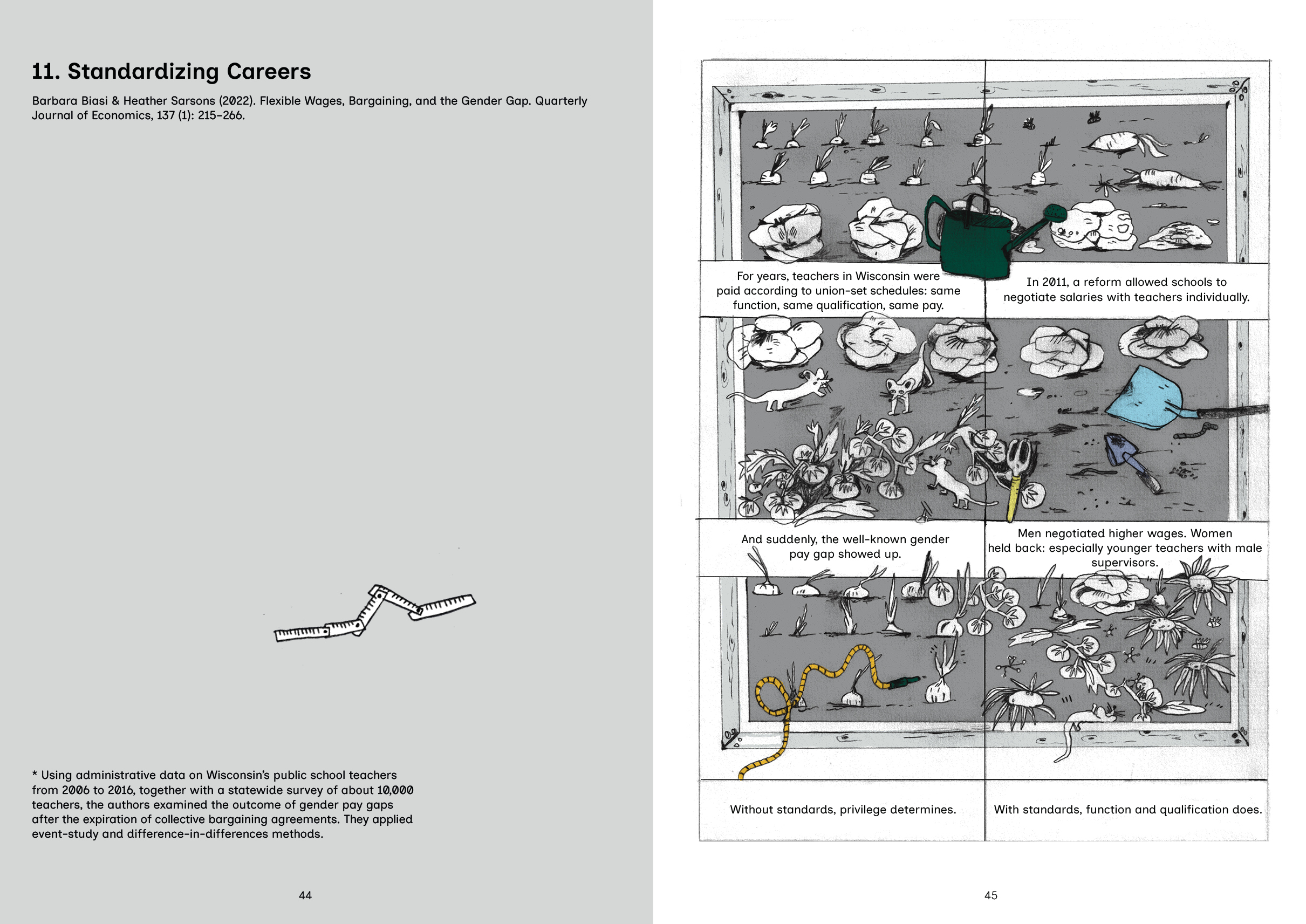 11. Standardizing Careers

Barbara Biasi & Heather Sarsons (2022). Flexible Wages, Bargaining, and the Gender Gap. Quarterly Journal of Economics, 137 (1): 215–266.

* Using administrative data on Wisconsin's public school teachers from 2006 to 2016, together with a statewide survey of about 10,000 teachers, the authors examined the outcome of gender pay gaps after the expiration of collective bargaining agreements. They applied event-study and difference-in-differences methods.

44

For years, teachers in Wisconsin were paid according to union-set schedules: same function, same qualification, same pay.

In 2011, a reform allowed schools to negotiate salaries with teachers individually.

And suddenly, the well-known gender pay gap showed up.

Men negotiated higher wages. Women held back: especially younger teachers with male supervisors.

Without standards, privilege determines.

With standards, function and qualification does.

45